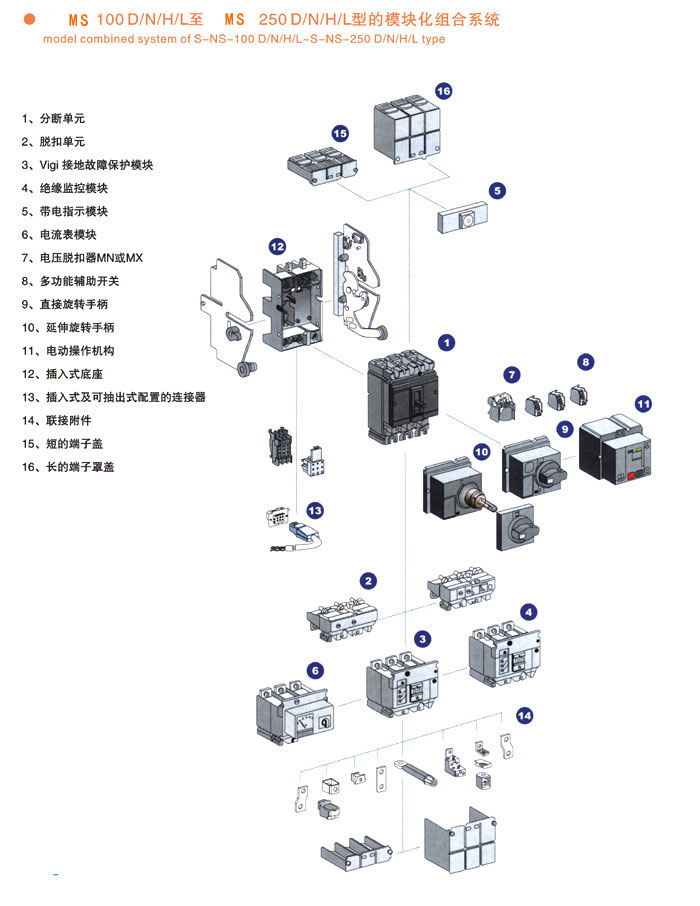 MS 100 D/N/H/L至 MS 250 D/N/H/L型的模块化组合系统
model combined system of S-NS-100 D/N/H/L~S-NS-250 D/N/H/L type

1、分断单元
2、脱扣单元
3、Vigi 接地故障保护模块
4、绝缘监控模块
5、带电指示模块
6、电流表模块
7、电压脱扣器MN或MX
8、多功能辅助开关
9、直接旋转手柄
10、延伸旋转手柄
11、电动操作机构
12、插入式底座
13、插入式及可抽出式配置的连接器
14、联接附件
15、短的端子盖
16、长的端子罩盖

16
15
5
12
1
7
8
11
9
10
13
2
4
3
6
14